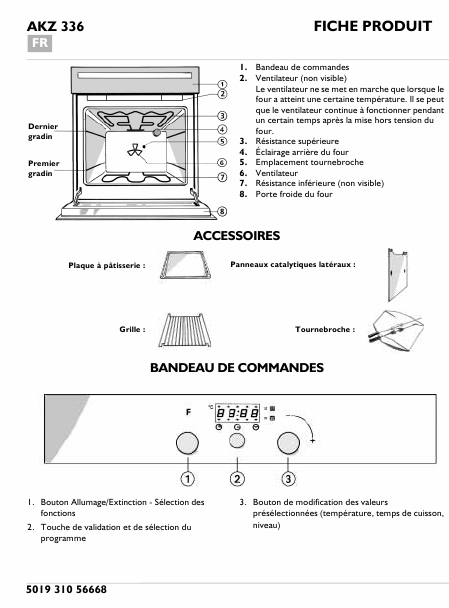 AKZ 336

FICHE PRODUIT

FR

Dernier gradin

Premier gradin

1
2
3
4
5
6
7
8

1. Bandeau de commandes
2. Ventilateur (non visible)
Le ventilateur ne se met en marche que lorsque le four a atteint une certaine température. Il se peut que le ventilateur continue à fonctionner pendant un certain temps après la mise hors tension du four.
3. Résistance supérieure
4. Éclairage arrière du four
5. Emplacement tournebroche
6. Ventilateur
7. Résistance inférieure (non visible)
8. Porte froide du four

ACCESSOIRES

Plaque à pâtisserie :

Panneaux catalytiques latéraux :

Grille :

Tournebroche :

BANDEAU DE COMMANDES

F

°C

88:88

+

1
2
3

1. Bouton Allumage/Extinction - Sélection des fonctions
2. Touche de validation et de sélection du programme

3. Bouton de modification des valeurs présélectionnées (température, temps de cuisson, niveau)

5019 310 56668